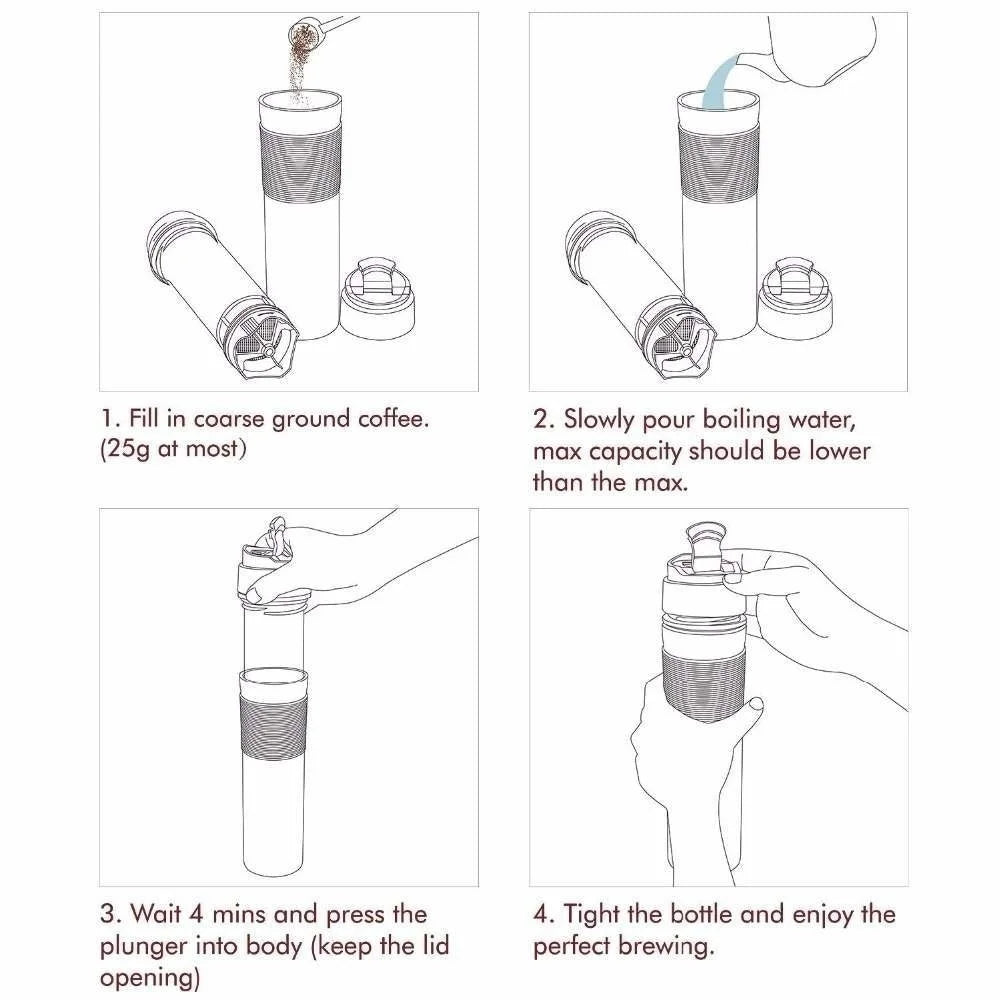 1. Fill in coarse ground coffee. (25g at most)

2. Slowly pour boiling water, max capacity should be lower than the max.

3. Wait 4 mins and press the plunger into body (keep the lid opening)

4. Tight the bottle and enjoy the perfect brewing.