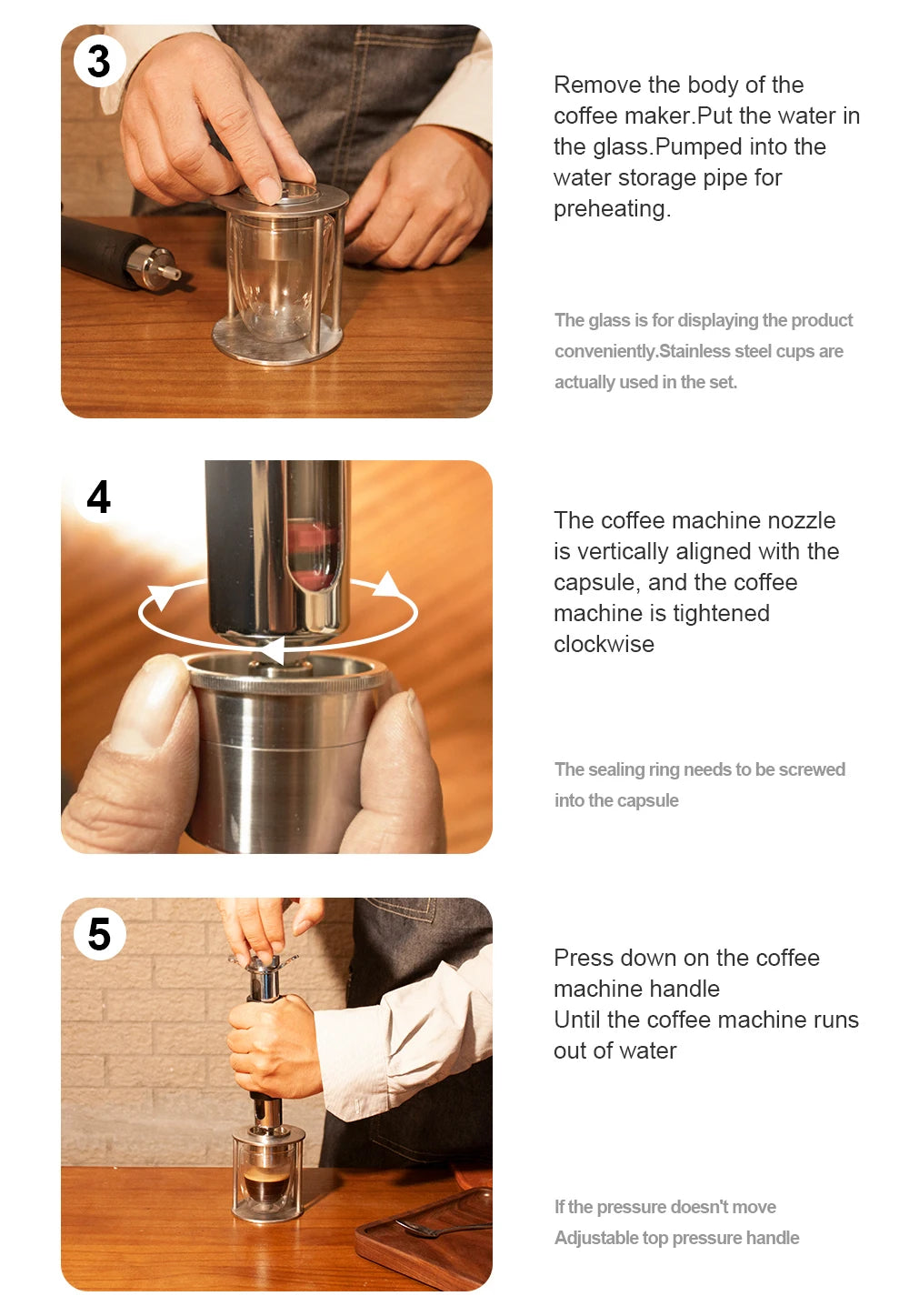 3

Remove the body of the coffee maker.Put the water in the glass.Pumped into the water storage pipe for preheating.

The glass is for displaying the product conveniently.Stainless steel cups are actually used in the set.

4

The coffee machine nozzle is vertically aligned with the capsule, and the coffee machine is tightened clockwise

The sealing ring needs to be screwed into the capsule

5

Press down on the coffee machine handle
Until the coffee machine runs out of water

If the pressure doesn't move
Adjustable top pressure handle