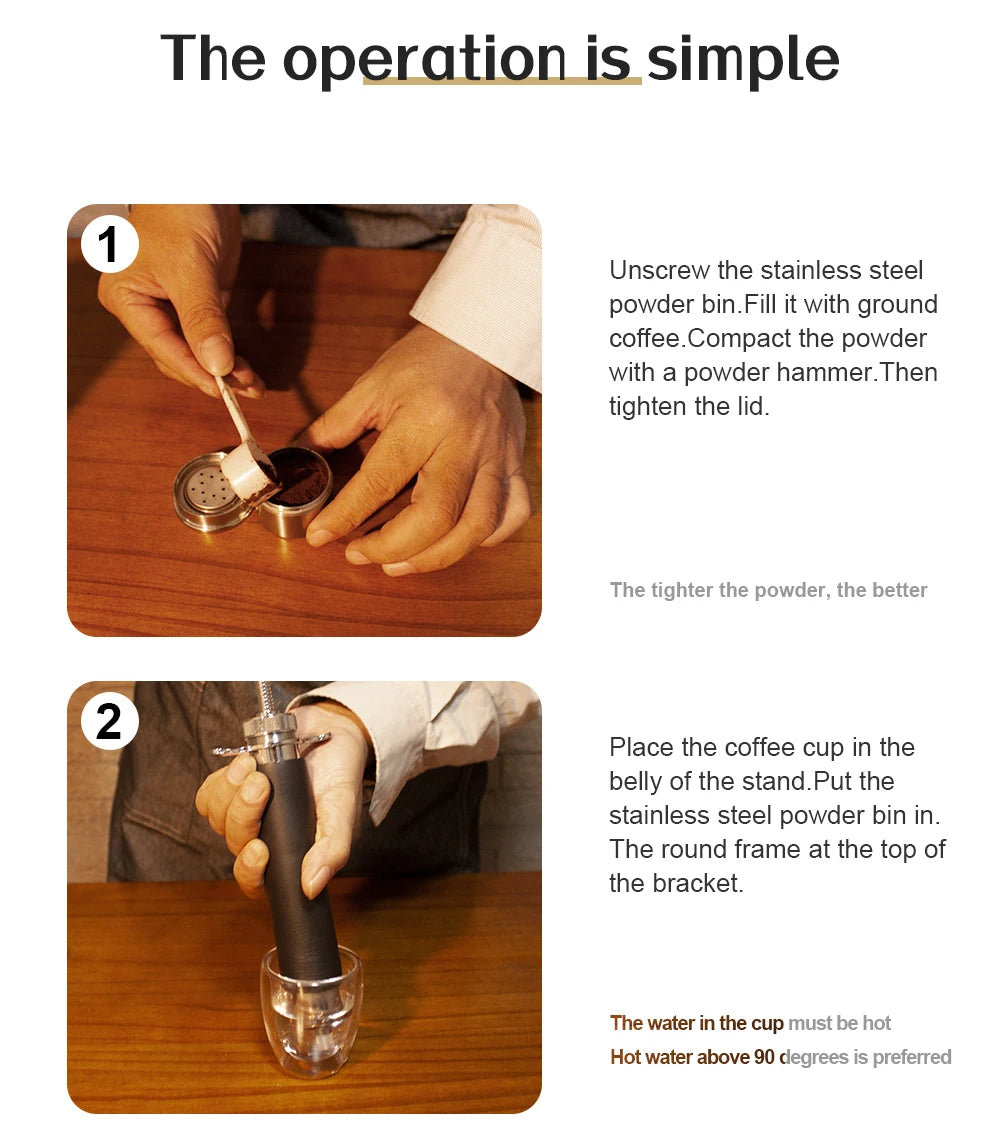 The operation is simple

1

Unscrew the stainless steel powder bin.Fill it with ground coffee.Compact the powder with a powder hammer.Then tighten the lid.

The tighter the powder, the better

2

Place the coffee cup in the belly of the stand.Put the stainless steel powder bin in. The round frame at the top of the bracket.

The water in the cup must be hot
Hot water above 90 degrees is preferred